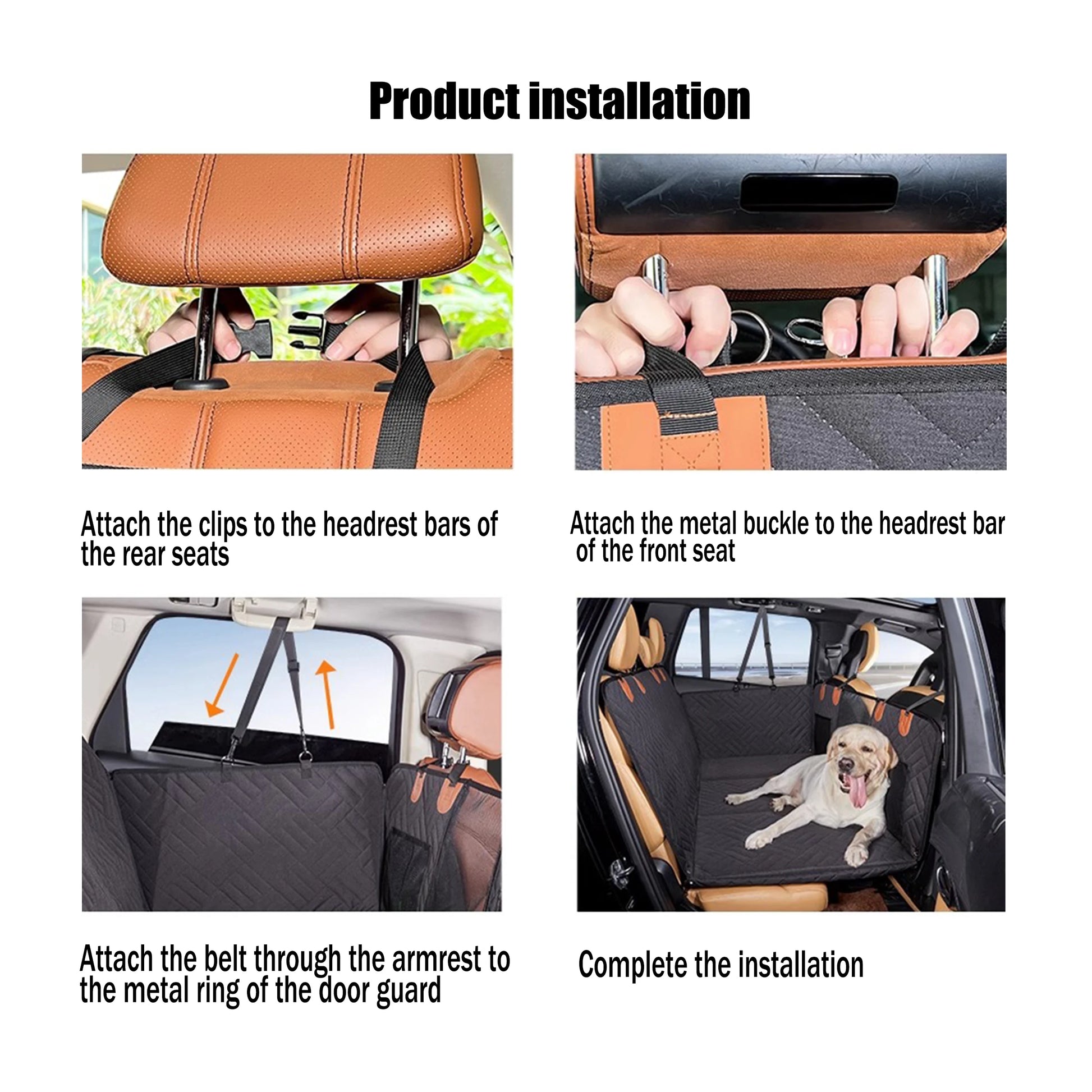 Product installation

Attach the clips to the headrest bars of the rear seats

Attach the metal buckle to the headrest bar of the front seat

Attach the belt through the armrest to the metal ring of the door guard

Complete the installation